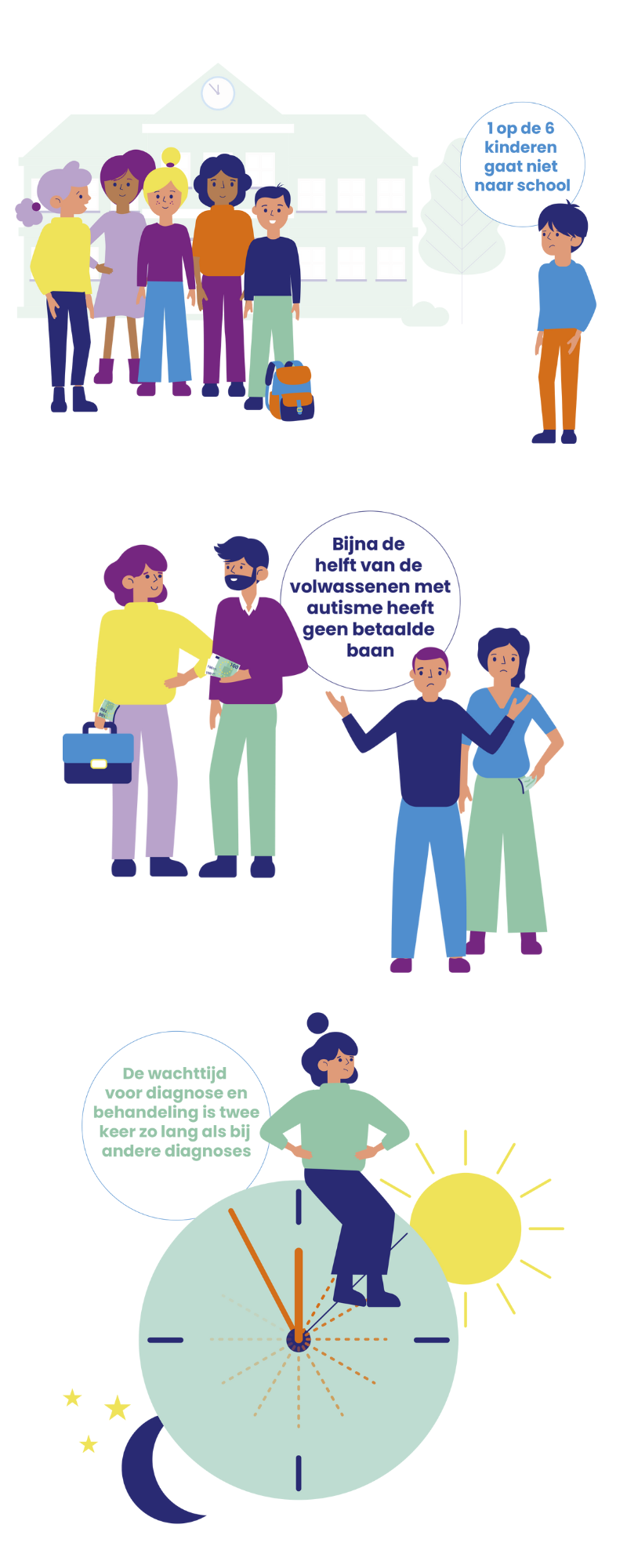 1 op de 6 kinderen gaat niet naar school

Bijna de helft van de volwassenen met autisme heeft geen betaalde baan

De wachttijd voor diagnose en behandeling is twee keer zo lang als bij andere diagnoses